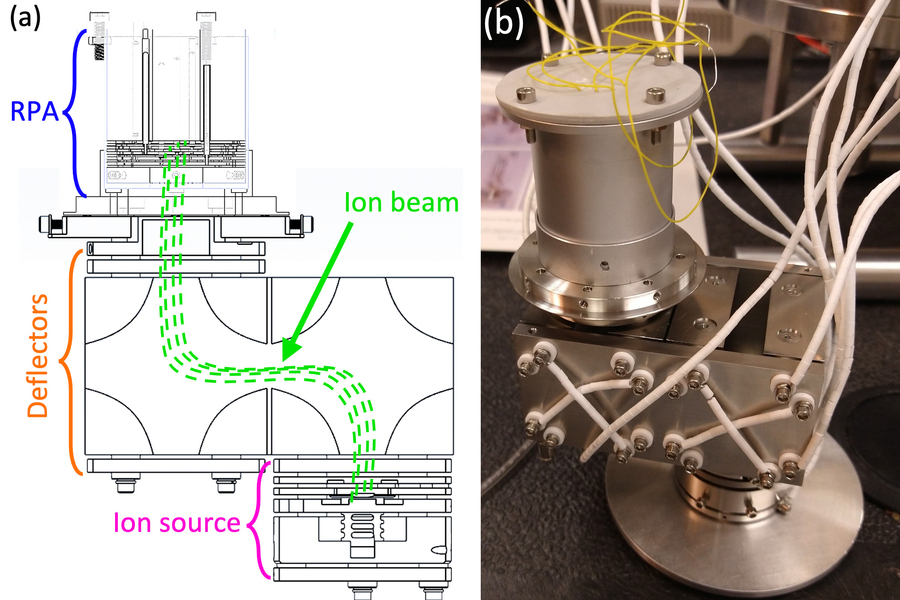 (a)

RPA

Ion beam

Deflectors

Ion source

(b)