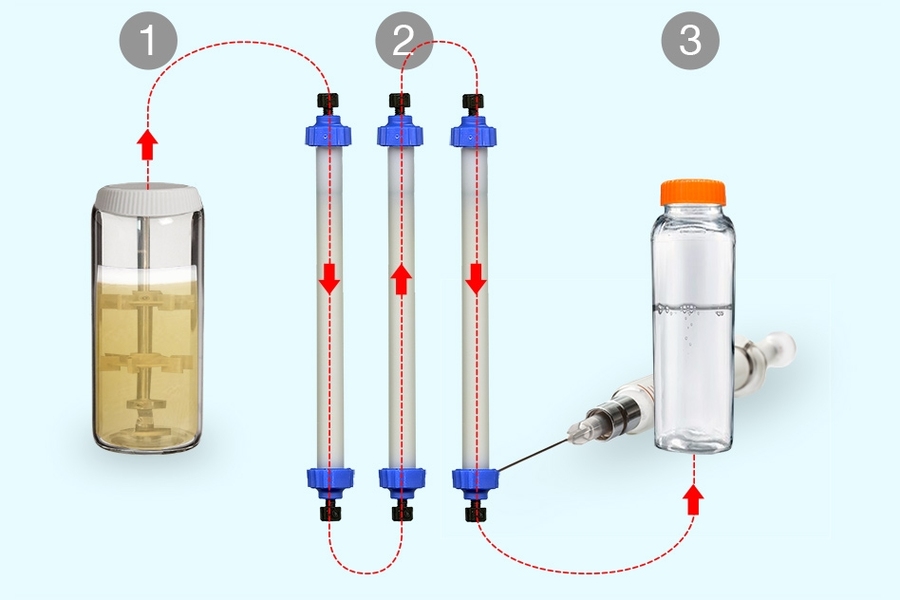 1
2
3