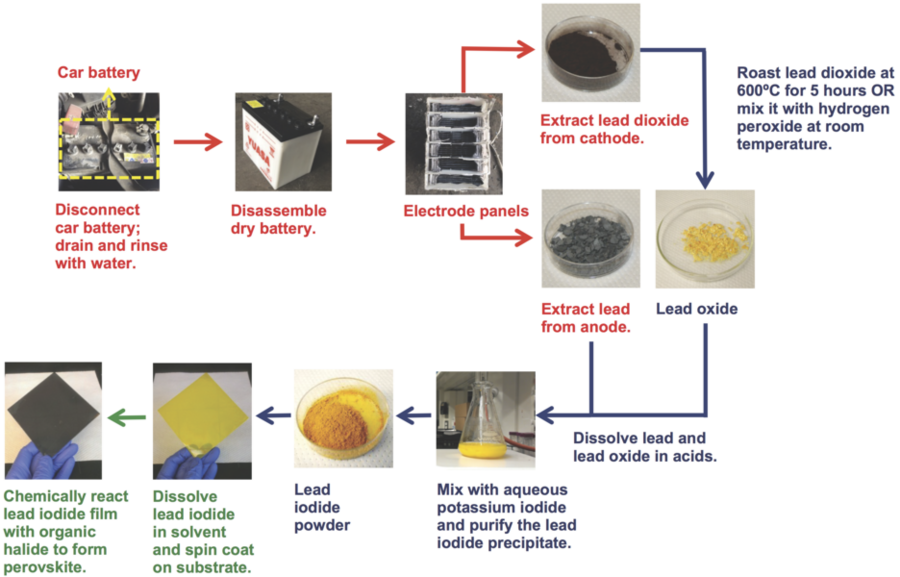 Car battery

Disconnect car battery; drain and rinse with water.

YUASA

Disassemble dry battery.

Electrode panels

Extract lead dioxide from cathode.

Roast lead dioxide at 600ºC for 5 hours OR mix it with hydrogen peroxide at room temperature.

Extract lead from anode.

Lead oxide

Dissolve lead and lead oxide in acids.

Mix with aqueous potassium iodide and purify the lead iodide precipitate.

Lead iodide powder

Dissolve lead iodide in solvent and spin coat on substrate.

Chemically react lead iodide film with organic halide to form perovskite.