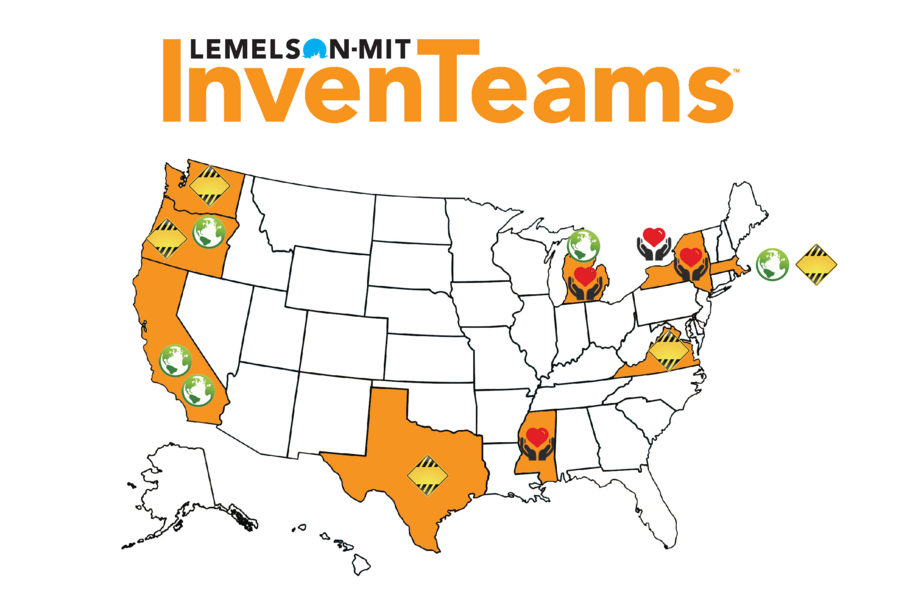 LEMELSON-MIT
InvenTeams™