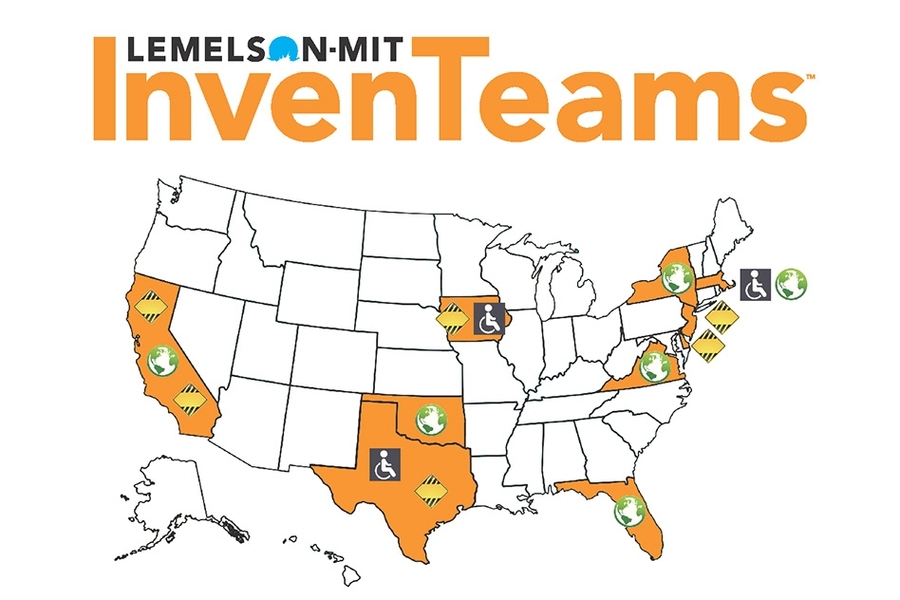 LEMELSON-MIT
InvenTeams™